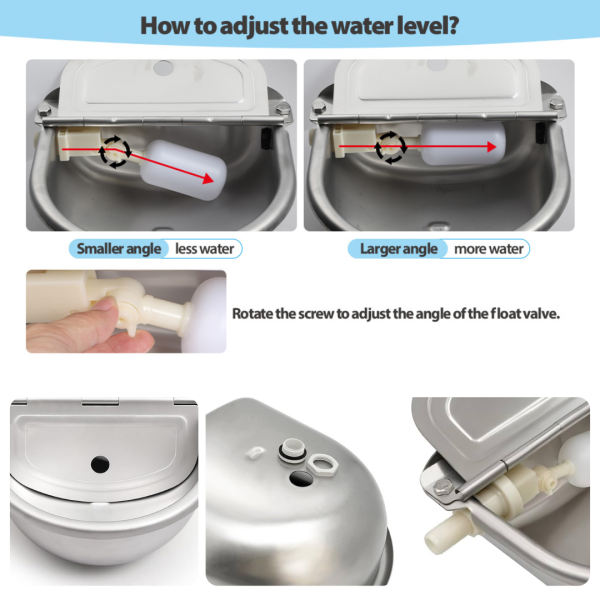 How to adjust the water level?

Smaller angle less water

Larger angle more water

Rotate the screw to adjust the angle of the float valve.